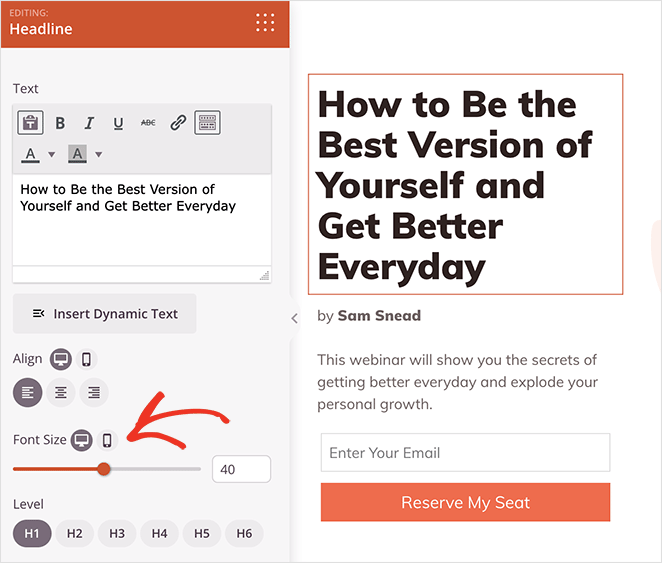 EDITING:
Headline

Text

B I U ABC

A A

How to Be the Best Version of Yourself and Get Better Everyday

Insert Dynamic Text

Align

Font Size

40

Level

H1 H2 H3 H4 H5 H6

How to Be the Best Version of Yourself and Get Better Everyday

by Sam Snead

This webinar will show you the secrets of getting better everyday and explode your personal growth.

Enter Your Email

Reserve My Seat